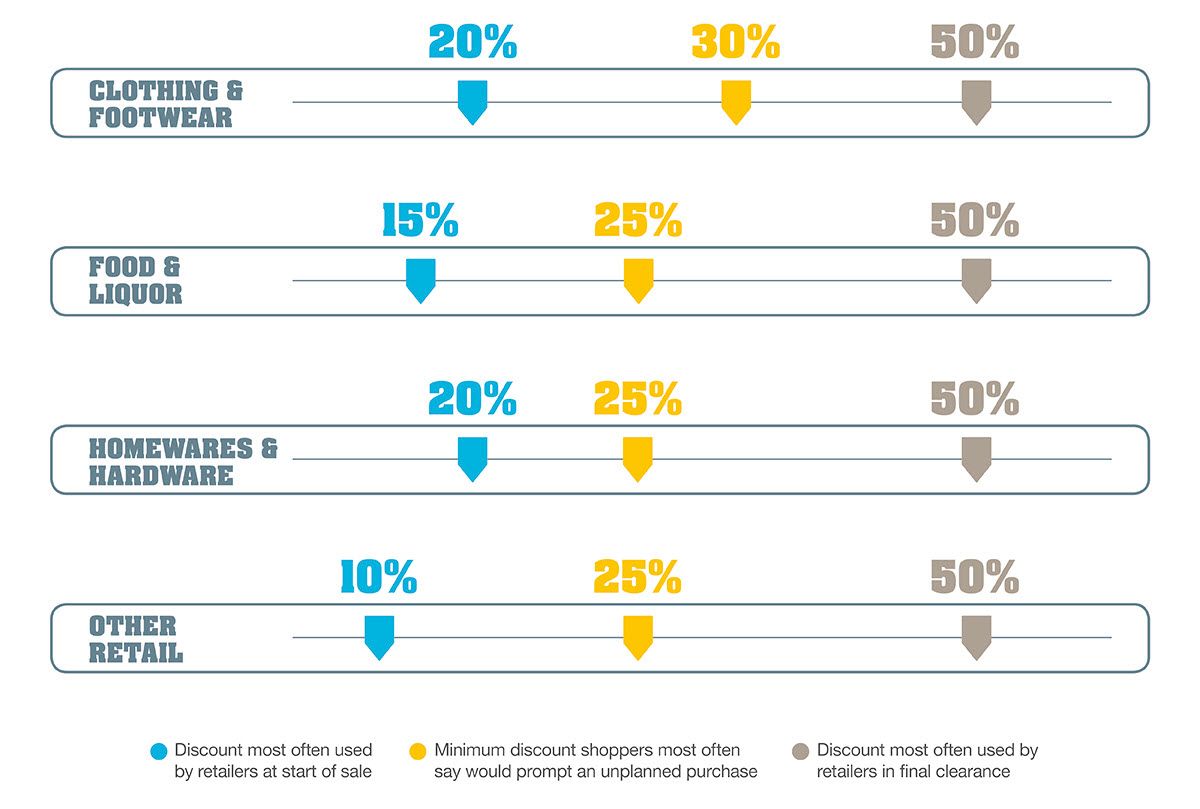 20% 30% 50%
CLOTHING & FOOTWEAR

15% 25% 50%
FOOD & LIQUOR

20% 25% 50%
HOMEWARES & HARDWARE

10% 25% 50%
OTHER RETAIL

Discount most often used by retailers at start of sale

Minimum discount shoppers most often say would prompt an unplanned purchase

Discount most often used by retailers in final clearance