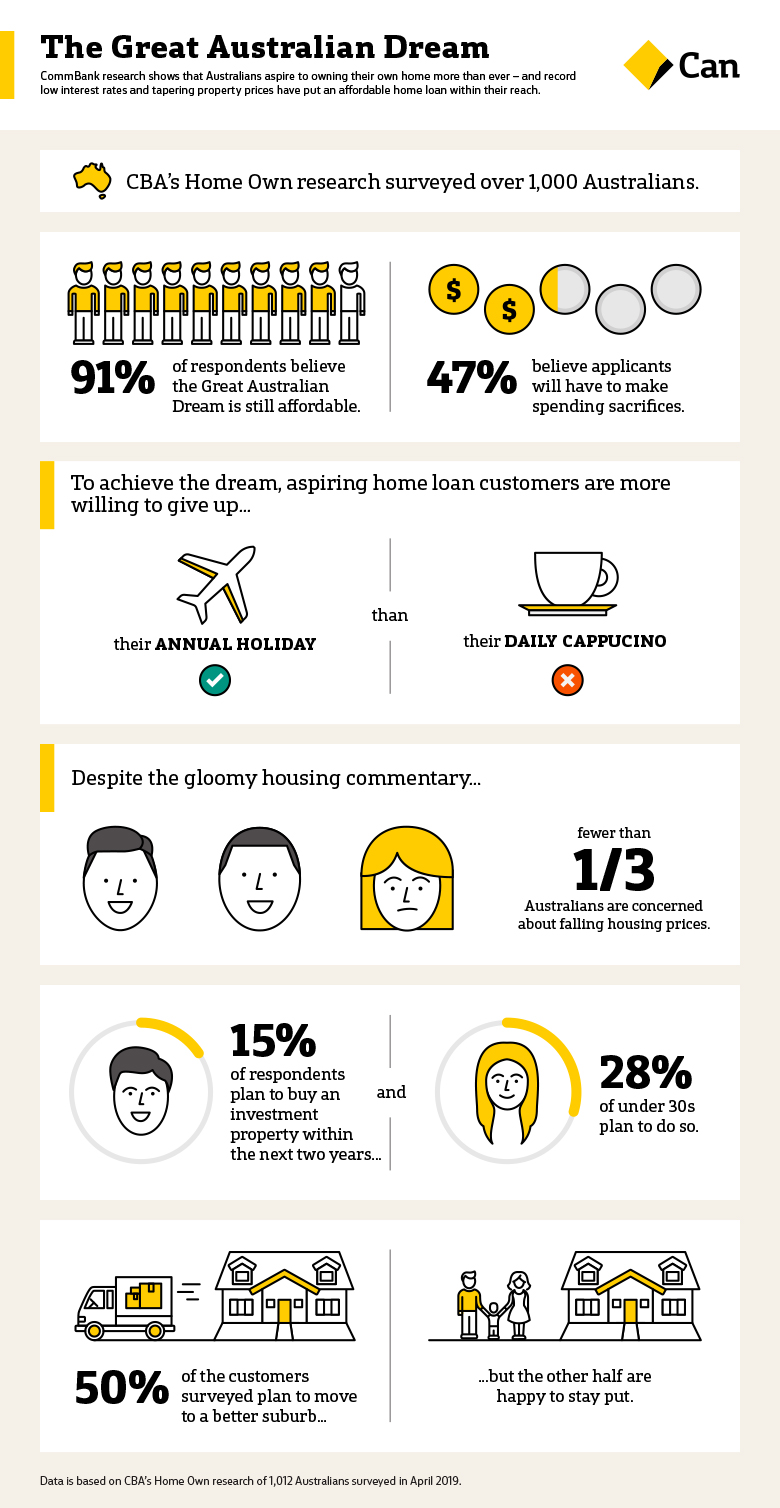 The Great Australian Dream

CommBank research shows that Australians aspire to owning their own home more than ever – and record low interest rates and tapering property prices have put an affordable home loan within their reach.

Can

CBA's Home Own research surveyed over 1,000 Australians.

91% of respondents believe the Great Australian Dream is still affordable.

$ $

47% believe applicants will have to make spending sacrifices.

To achieve the dream, aspiring home loan customers are more willing to give up...

their ANNUAL HOLIDAY

than

their DAILY CAPPUCINO

Despite the gloomy housing commentary...

fewer than 1/3 Australians are concerned about falling housing prices.

15% of respondents plan to buy an investment property within the next two years...

and

28% of under 30s plan to do so.

50% of the customers surveyed plan to move to a better suburb...

...but the other half are happy to stay put.

Data is based on CBA's Home Own research of 1,012 Australians surveyed in April 2019.