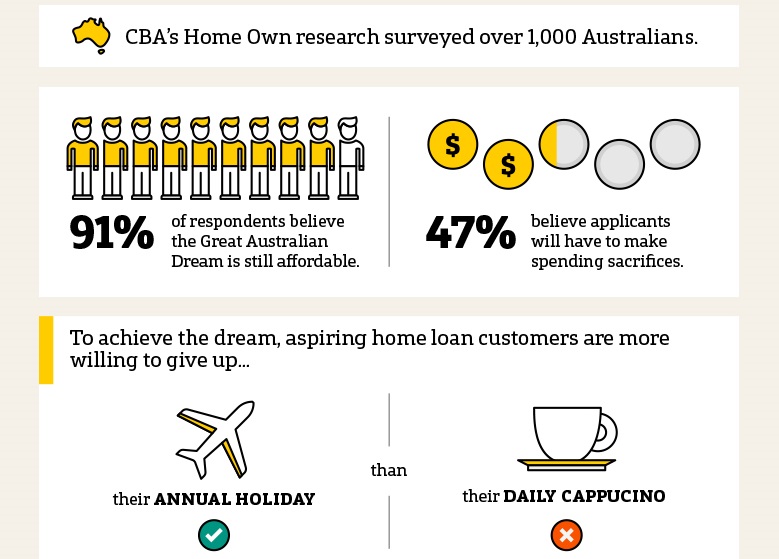 CBA's Home Own research surveyed over 1,000 Australians.

91% of respondents believe the Great Australian Dream is still affordable.

$ $

47% believe applicants will have to make spending sacrifices.

To achieve the dream, aspiring home loan customers are more willing to give up...

their ANNUAL HOLIDAY

than

their DAILY CAPPUCINO