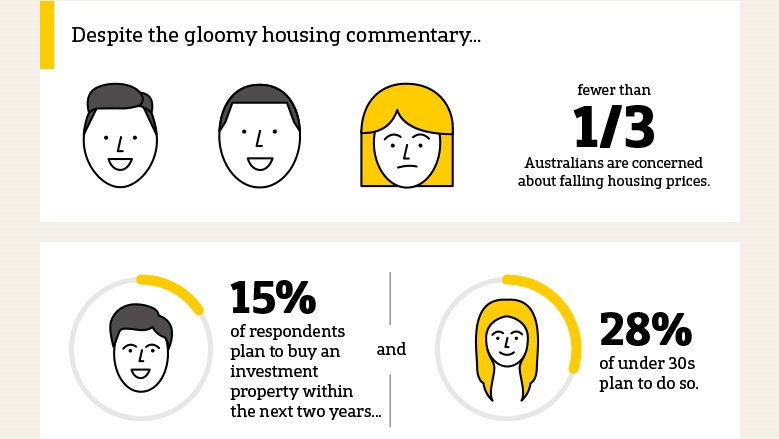 Despite the gloomy housing commentary...

fewer than
1/3
Australians are concerned about falling housing prices.

15%
of respondents plan to buy an investment property within the next two years...

and

28%
of under 30s plan to do so.